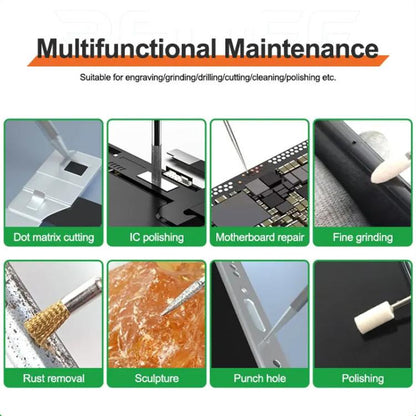 Multifunctional Maintenance

Suitable for engraving/grinding/drilling/cutting/cleaning/polishing etc.

Dot matrix cutting

IC polishing

Motherboard repair

Fine grinding

Rust removal

Sculpture

Punch hole

Polishing