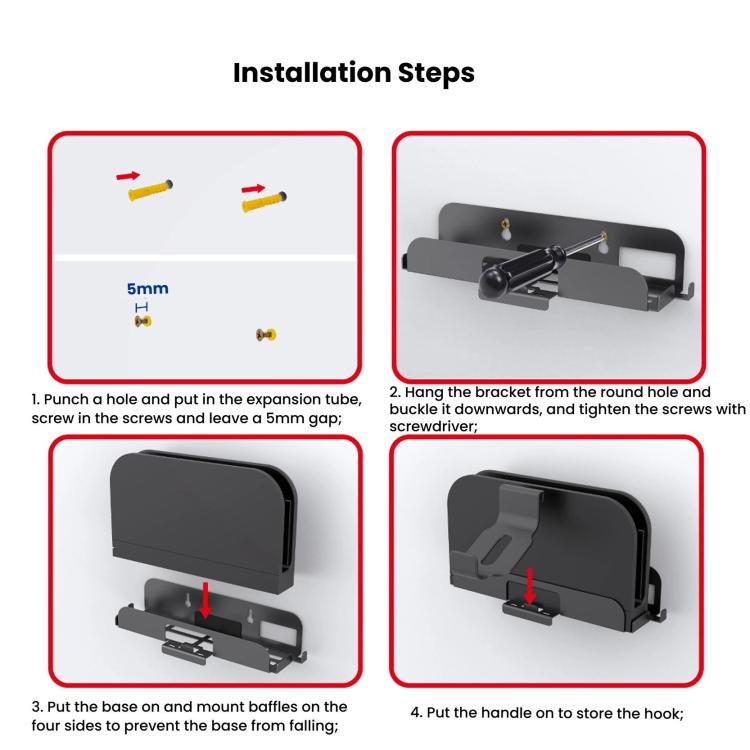 Installation Steps

5mm

1. Punch a hole and put in the expansion tube, screw in the screws and leave a 5mm gap;

2. Hang the bracket from the round hole and buckle it downwards, and tighten the screws with screwdriver;

3. Put the base on and mount baffles on the four sides to prevent the base from falling;

4. Put the handle on to store the hook;