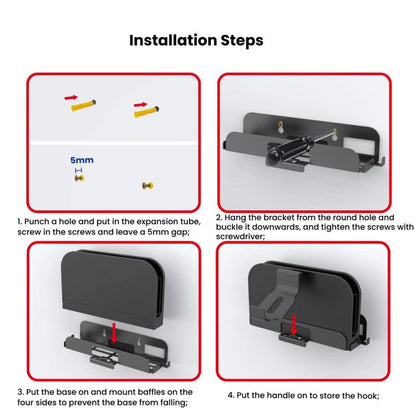 Installation Steps

5mm

1. Punch a hole and put in the expansion tube, screw in the screws and leave a 5mm gap;

2. Hang the bracket from the round hole and buckle it downwards, and tighten the screws with screwdriver;

3. Put the base on and mount baffles on the four sides to prevent the base from falling;

4. Put the handle on to store the hook;