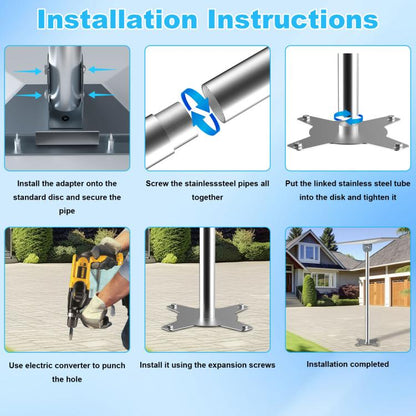 Installation Instructions

Install the adapter onto the standard disc and secure the pipe

Screw the stainlesssteel pipes all together

Put the linked stainless steel tube into the disk and tighten it

Use electric converter to punch the hole

Install it using the expansion screws

Installation completed