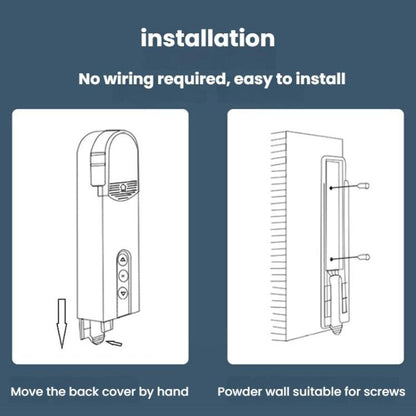 installation

No wiring required, easy to install

Move the back cover by hand

Powder wall suitable for screws