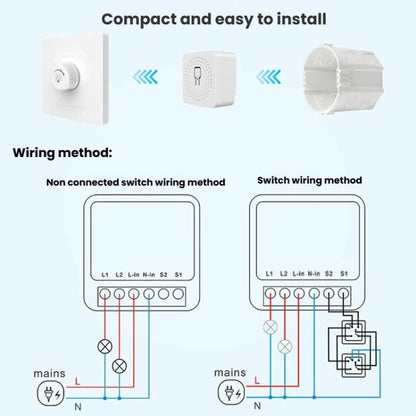 Compact and easy to install

Wiring method:

Non connected switch wiring method

L1 L2 L-in N-in S2 S1

mains

L

N

Switch wiring method

L1 L2 L-in N-in S2 S1

mains

L

N