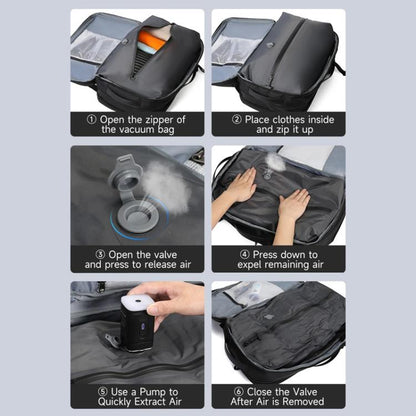 ① Open the zipper of the vacuum bag

② Place clothes inside and zip it up

③ Open the valve and press to release air

④ Press down to expel remaining air

⑤ Use a Pump to Quickly Extract Air

⑥ Close the Valve After Air is Removed