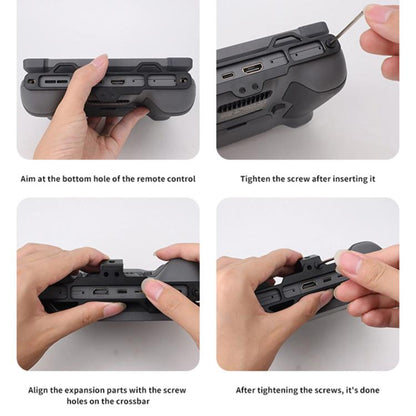 Aim at the bottom hole of the remote control

Tighten the screw after inserting it

Align the expansion parts with the screw holes on the crossbar

After tightening the screws, it's done