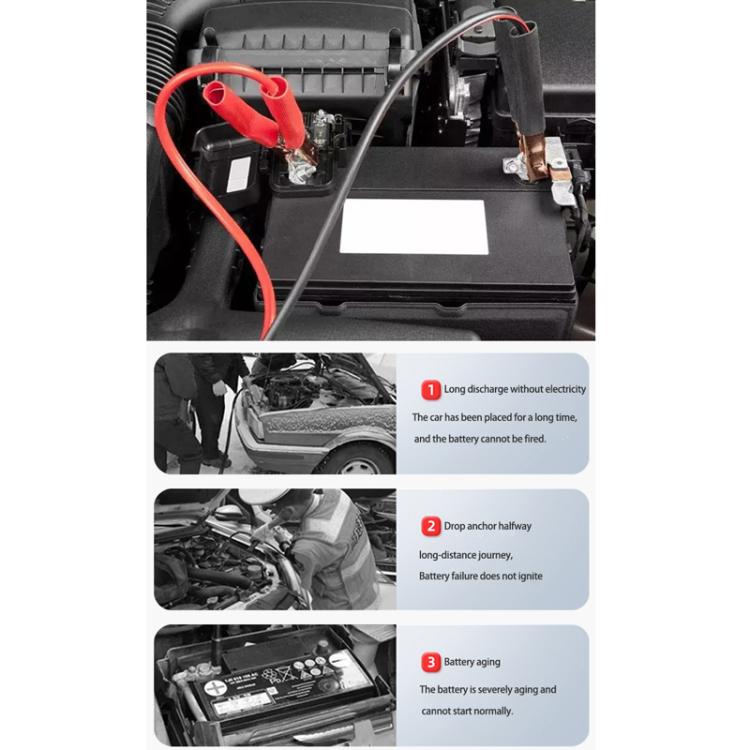 1 Long discharge without electricity

The car has been placed for a long time, and the battery cannot be fired.

2 Drop anchor halfway

long-distance journey,

Battery failure does not ignite

3 Battery aging

The battery is severely aging and cannot start normally.