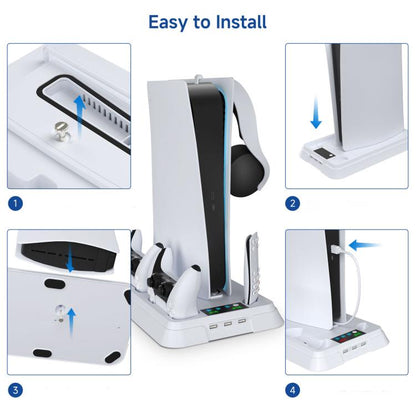 Easy to Install

1

2

3

4