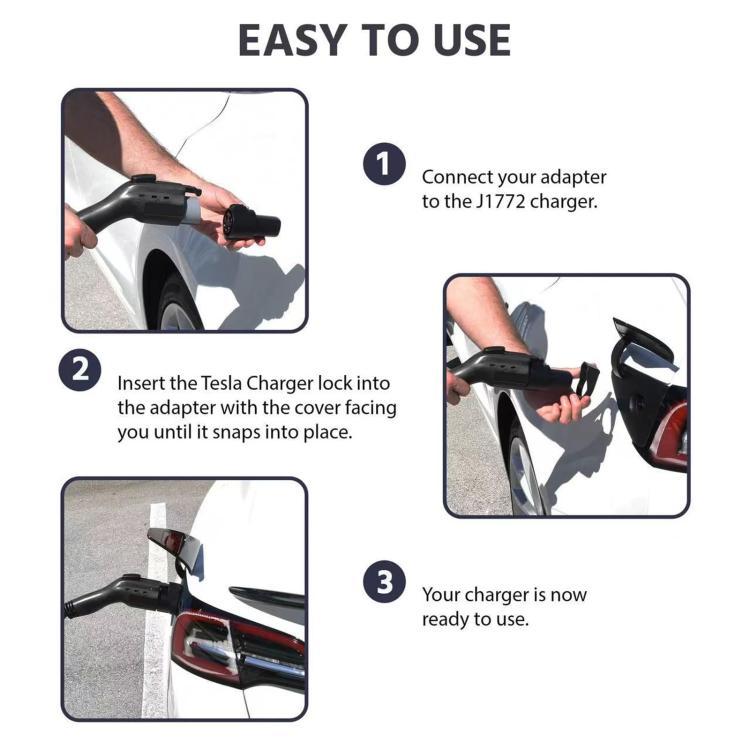 EASY TO USE

1

Connect your adapter to the J1772 charger.

2

Insert the Tesla Charger lock into the adapter with the cover facing you until it snaps into place.

3

Your charger is now ready to use.