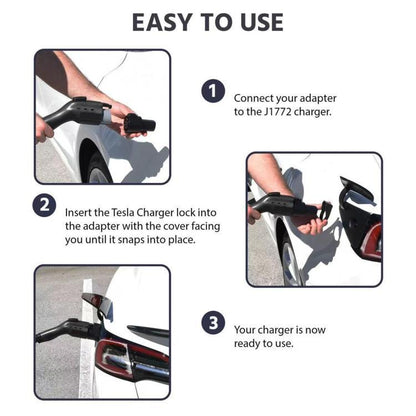 EASY TO USE

1

Connect your adapter to the J1772 charger.

2

Insert the Tesla Charger lock into the adapter with the cover facing you until it snaps into place.

3

Your charger is now ready to use.