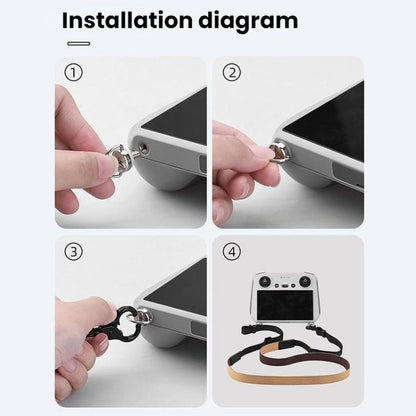 Installation diagram

①

②

③

④