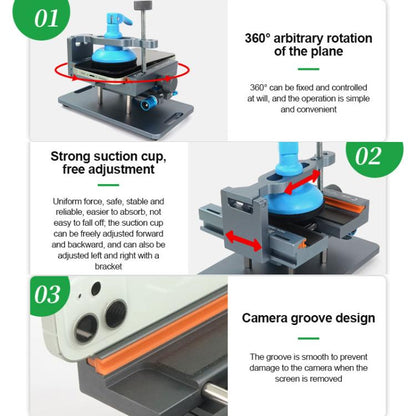 01

360° arbitrary rotation of the plane

360° can be fixed and controlled at will, and the operation is simple and convenient

Strong suction cup, free adjustment

Uniform force, safe, stable and reliable, easier to absorb, not easy to fall off; the suction cup can be freely adjusted forward and backward, and can also be adjusted left and right with a bracket

02

03

Camera groove design

The groove is smooth to prevent damage to the camera when the screen is removed