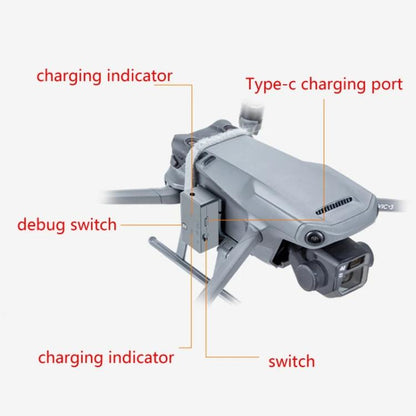 charging indicator

Type-c charging port

debug switch

charging indicator

switch