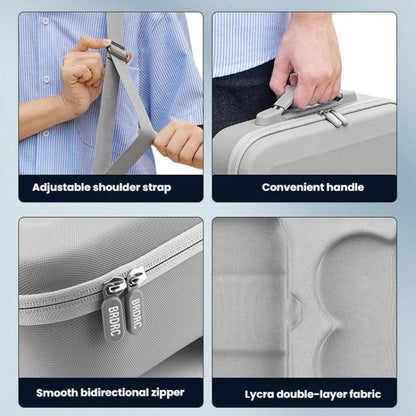 Adjustable shoulder strap

Convenient handle

BRDRC

BRDRC

Smooth bidirectional zipper

Lycra double-layer fabric