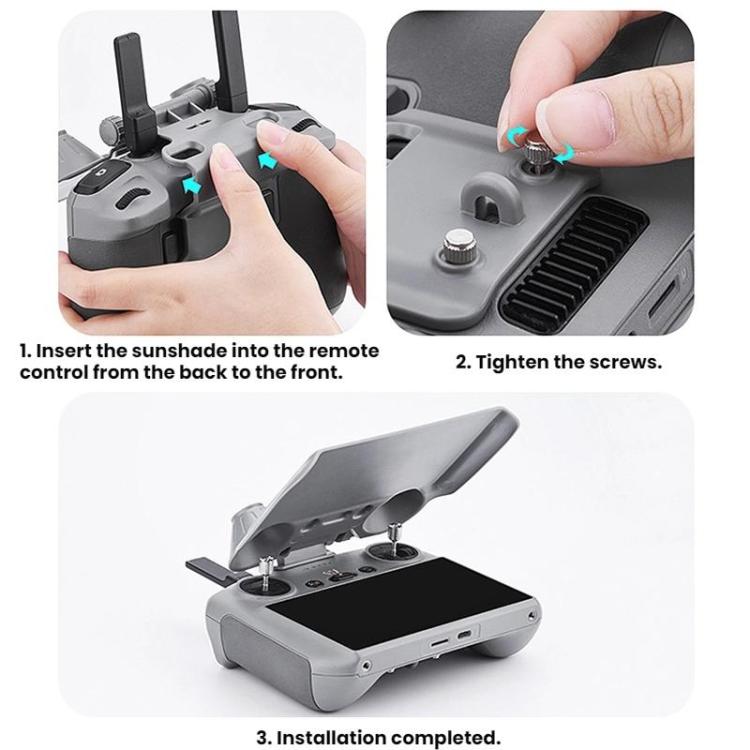 1. Insert the sunshade into the remote control from the back to the front.

2. Tighten the screws.

3. Installation completed.