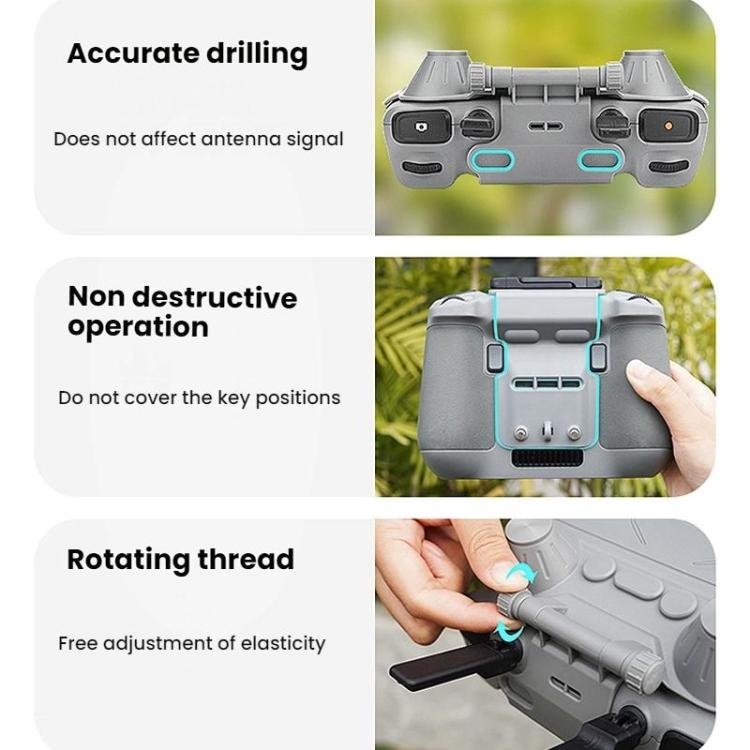 Accurate drilling

Does not affect antenna signal

Non destructive operation

Do not cover the key positions

Rotating thread

Free adjustment of elasticity