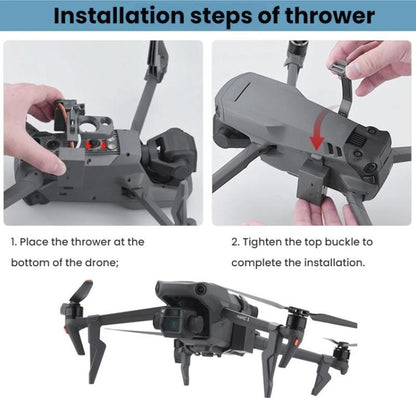 Installation steps of thrower

1. Place the thrower at the bottom of the drone;

2. Tighten the top buckle to complete the installation.