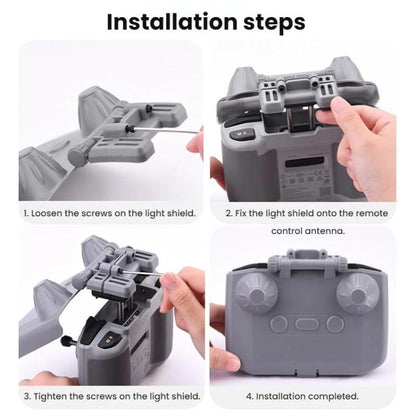 Installation steps

1. Loosen the screws on the light shield.

2. Fix the light shield onto the remote control antenna.

3. Tighten the screws on the light shield.

4. Installation completed.