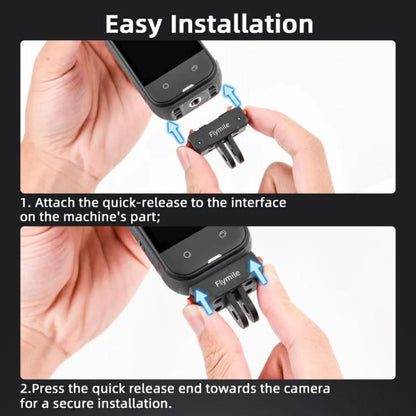 Easy Installation

Flymile

1. Attach the quick-release to the interface on the machine's part;

Flymile

2.Press the quick release end towards the camera for a secure installation.