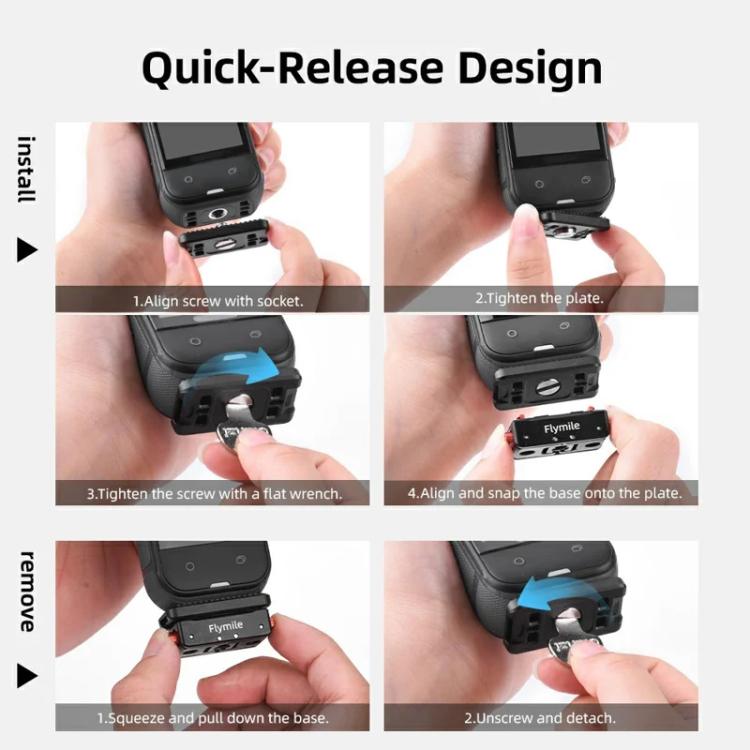 Quick-Release Design

install

1.Align screw with socket.

2.Tighten the plate.

3.Tighten the screw with a flat wrench.

Flymile

4.Align and snap the base onto the plate.

remove

Flymile

1.Squeeze and pull down the base.

2.Unscrew and detach.