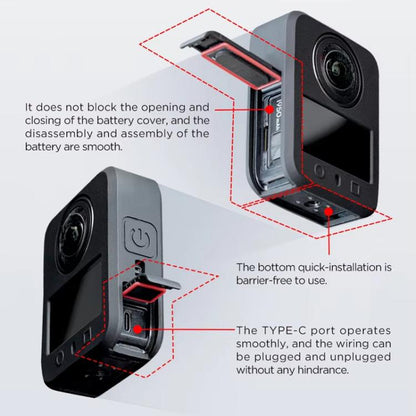 It does not block the opening and closing of the battery cover, and the disassembly and assembly of the battery are smooth.

1950mAh

The bottom quick-installation is barrier-free to use.

The TYPE-C port operates smoothly, and the wiring can be plugged and unplugged without any hindrance.