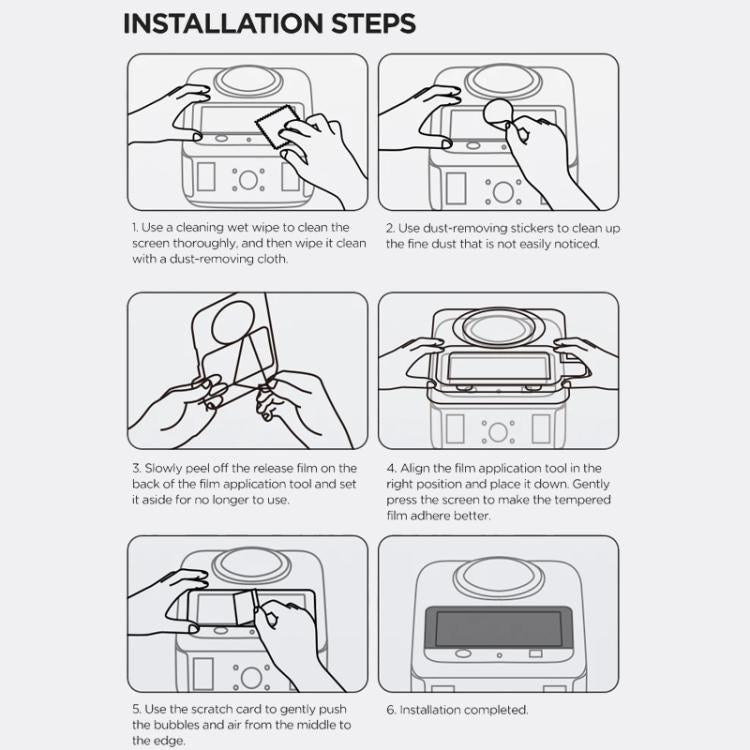 INSTALLATION STEPS

1. Use a cleaning wet wipe to clean the screen thoroughly, and then wipe it clean with a dust-removing cloth.

2. Use dust-removing stickers to clean up the fine dust that is not easily noticed.

3. Slowly peel off the release film on the back of the film application tool and set it aside for no longer to use.

4. Align the film application tool in the right position and place it down. Gently press the screen to make the tempered film adhere better.

5. Use the scratch card to gently push the bubbles and air from the middle to the edge.

6. Installation completed.