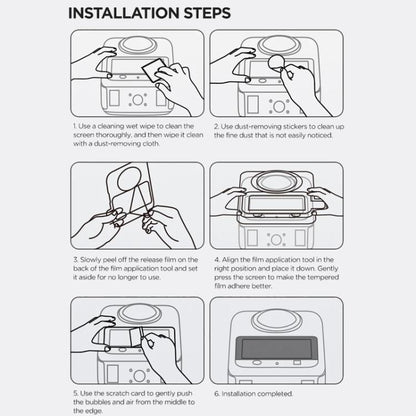 INSTALLATION STEPS

1. Use a cleaning wet wipe to clean the screen thoroughly, and then wipe it clean with a dust-removing cloth.

2. Use dust-removing stickers to clean up the fine dust that is not easily noticed.

3. Slowly peel off the release film on the back of the film application tool and set it aside for no longer to use.

4. Align the film application tool in the right position and place it down. Gently press the screen to make the tempered film adhere better.

5. Use the scratch card to gently push the bubbles and air from the middle to the edge.

6. Installation completed.