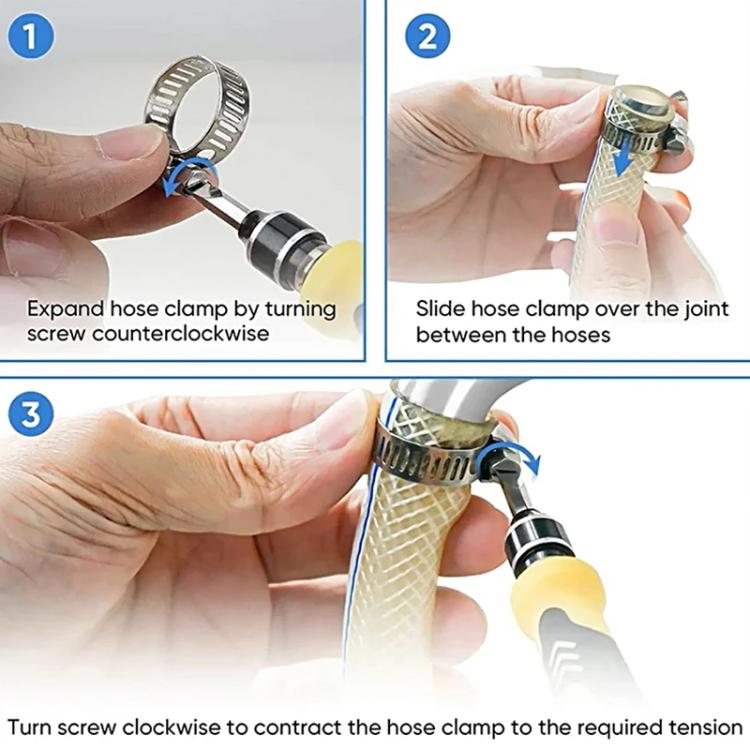 1

Expand hose clamp by turning screw counterclockwise

2

Slide hose clamp over the joint between the hoses

3

Turn screw clockwise to contract the hose clamp to the required tension