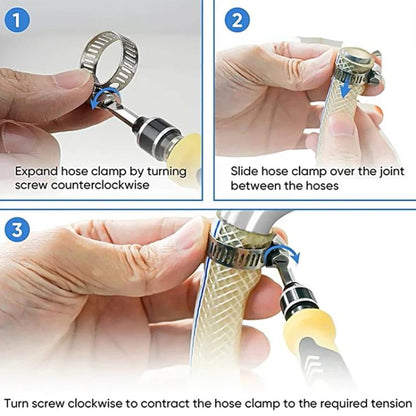 1

Expand hose clamp by turning screw counterclockwise

2

Slide hose clamp over the joint between the hoses

3

Turn screw clockwise to contract the hose clamp to the required tension