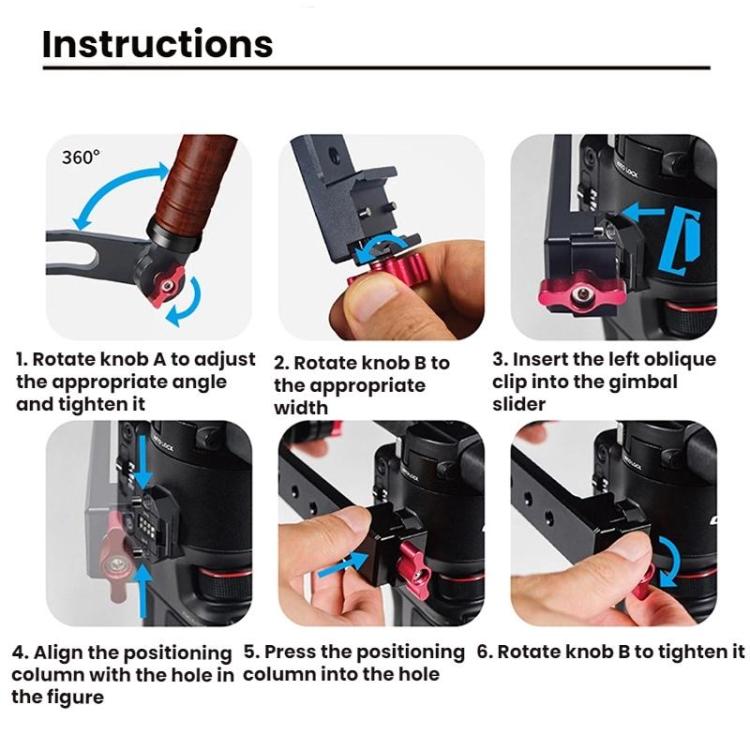 Instructions

360°

1. Rotate knob A to adjust the appropriate angle and tighten it

2. Rotate knob B to the appropriate width

3. Insert the left oblique clip into the gimbal slider

4. Align the positioning column with the hole in the figure

5. Press the positioning column into the hole

6. Rotate knob B to tighten it