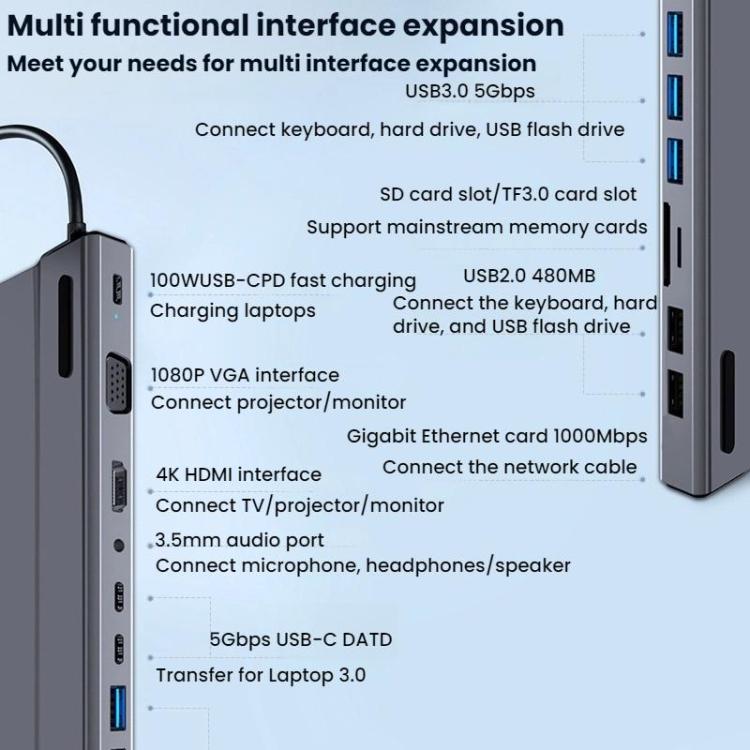 Multi functional interface expansion
Meet your needs for multi interface expansion

USB3.0 5Gbps
Connect keyboard, hard drive, USB flash drive

SD card slot/TF3.0 card slot
Support mainstream memory cards

100WUSB-CPD fast charging
Charging laptops

USB2.0 480MB
Connect the keyboard, hard drive, and USB flash drive

1080P VGA interface
Connect projector/monitor

Gigabit Ethernet card 1000Mbps
Connect the network cable

4K HDMI interface
Connect TV/projector/monitor

3.5mm audio port
Connect microphone, headphones/speaker

5Gbps USB-C DATD
Transfer for Laptop 3.0