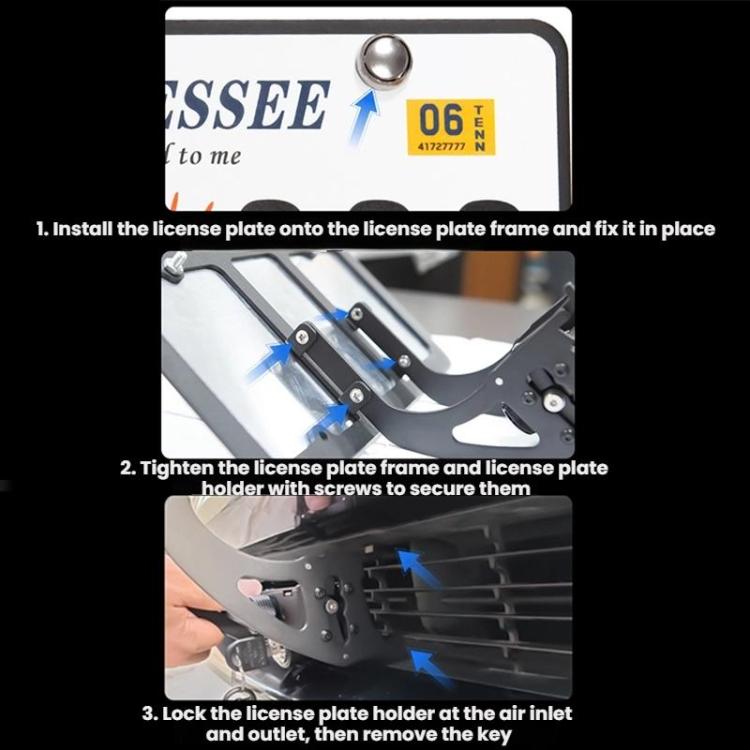 ESSEE
l to me
06
TENN
41727777

1. Install the license plate onto the license plate frame and fix it in place

2. Tighten the license plate frame and license plate holder with screws to secure them

3. Lock the license plate holder at the air inlet and outlet, then remove the key