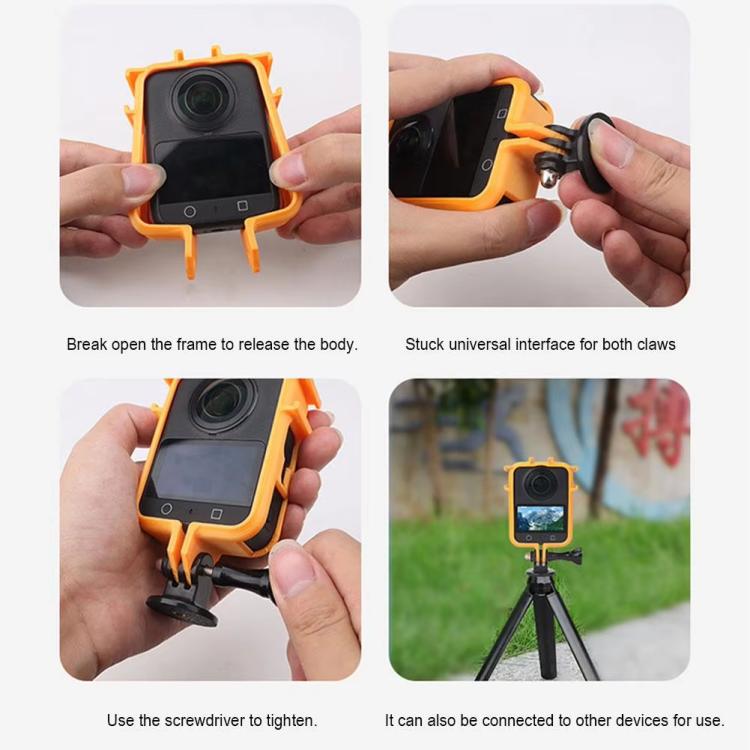 Break open the frame to release the body.

Stuck universal interface for both claws

Use the screwdriver to tighten.

It can also be connected to other devices for use.