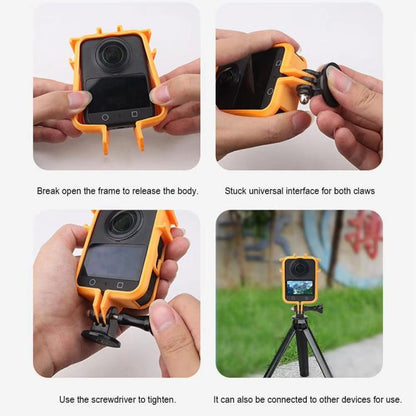 Break open the frame to release the body.

Stuck universal interface for both claws

Use the screwdriver to tighten.

It can also be connected to other devices for use.