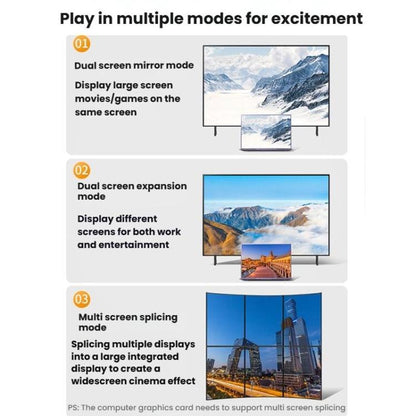 Play in multiple modes for excitement

01

Dual screen mirror mode

Display large screen movies/games on the same screen

02

Dual screen expansion mode

Display different screens for both work and entertainment

03

Multi screen splicing mode

Splicing multiple displays into a large integrated display to create a widescreen cinema effect

PS: The computer graphics card needs to support multi screen splicing