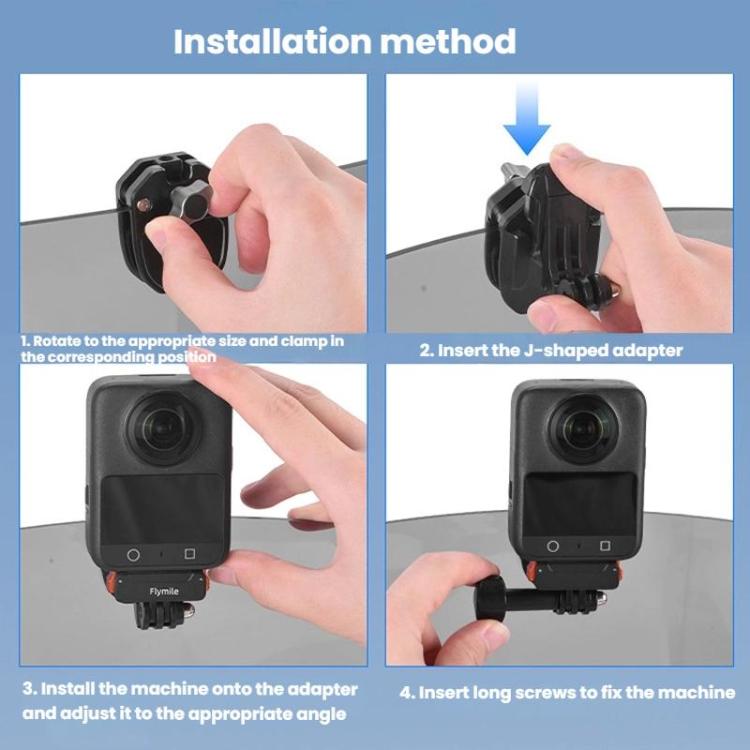 Installation method

1. Rotate to the appropriate size and clamp in the corresponding position

2. Insert the J-shaped adapter

Flymile

3. Install the machine onto the adapter and adjust it to the appropriate angle

4. Insert long screws to fix the machine