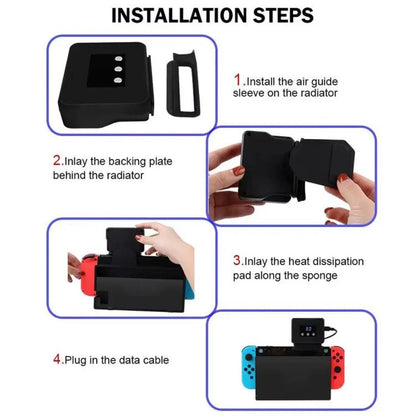 INSTALLATION STEPS

1.Install the air guide sleeve on the radiator

2.Inlay the backing plate behind the radiator

3.Inlay the heat dissipation pad along the sponge

4.Plug in the data cable