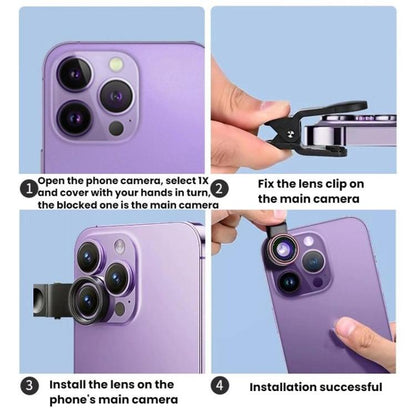 1 Open the phone camera, select 1X and cover with your hands in turn, the blocked one is the main camera

2 Fix the lens clip on the main camera

3 Install the lens on the phone's main camera

4 Installation successful