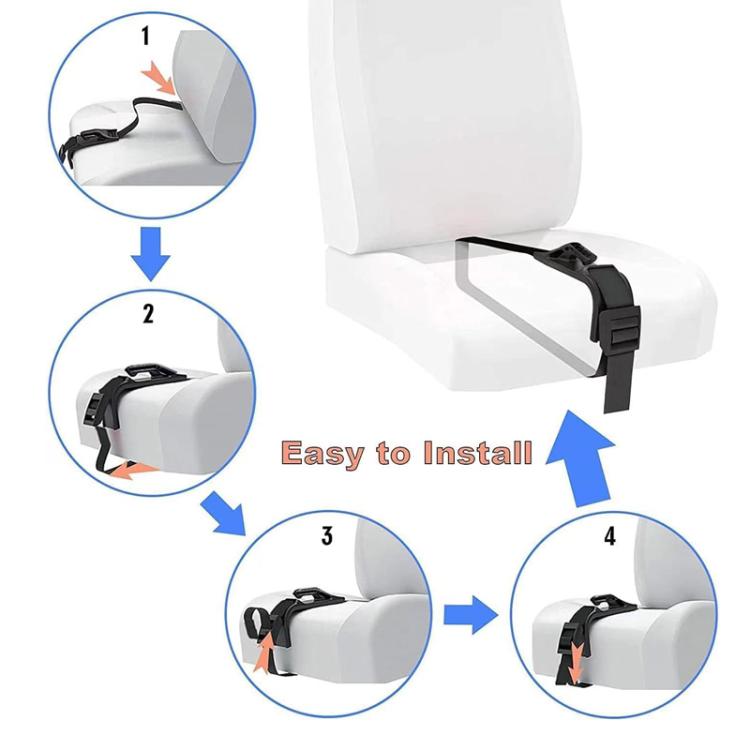 1

2

Easy to Install

3

4