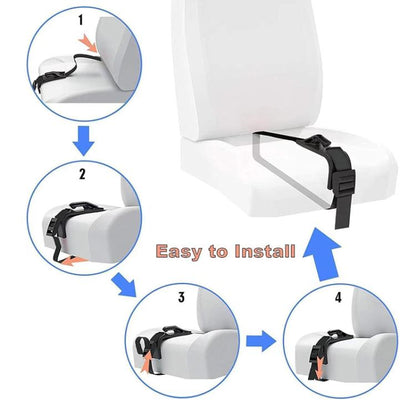 1

2

Easy to Install

3

4