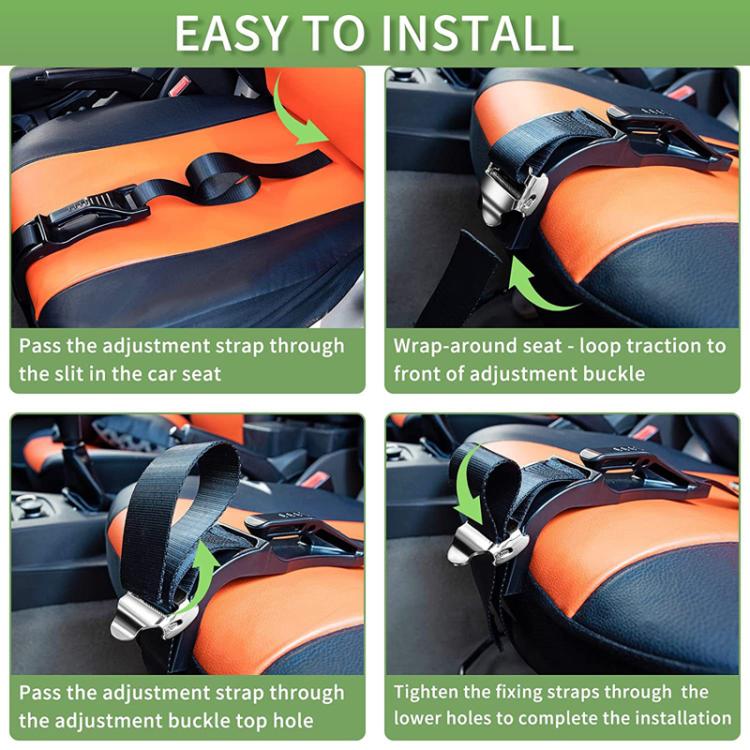 EASY TO INSTALL

Pass the adjustment strap through the slit in the car seat

Wrap-around seat - loop traction to front of adjustment buckle

Pass the adjustment strap through the adjustment buckle top hole

Tighten the fixing straps through the lower holes to complete the installation