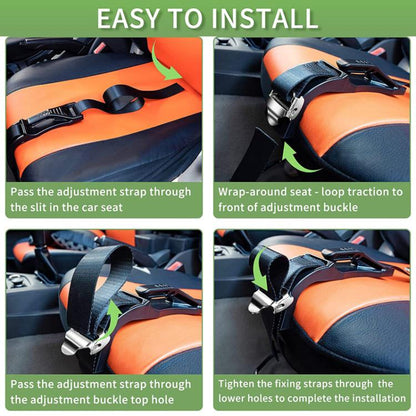 EASY TO INSTALL

Pass the adjustment strap through the slit in the car seat

Wrap-around seat - loop traction to front of adjustment buckle

Pass the adjustment strap through the adjustment buckle top hole

Tighten the fixing straps through the lower holes to complete the installation