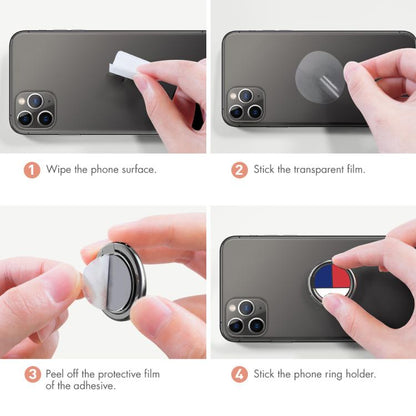 1 Wipe the phone surface.

2 Stick the transparent film.

3 Peel off the protective film of the adhesive.

4 Stick the phone ring holder.