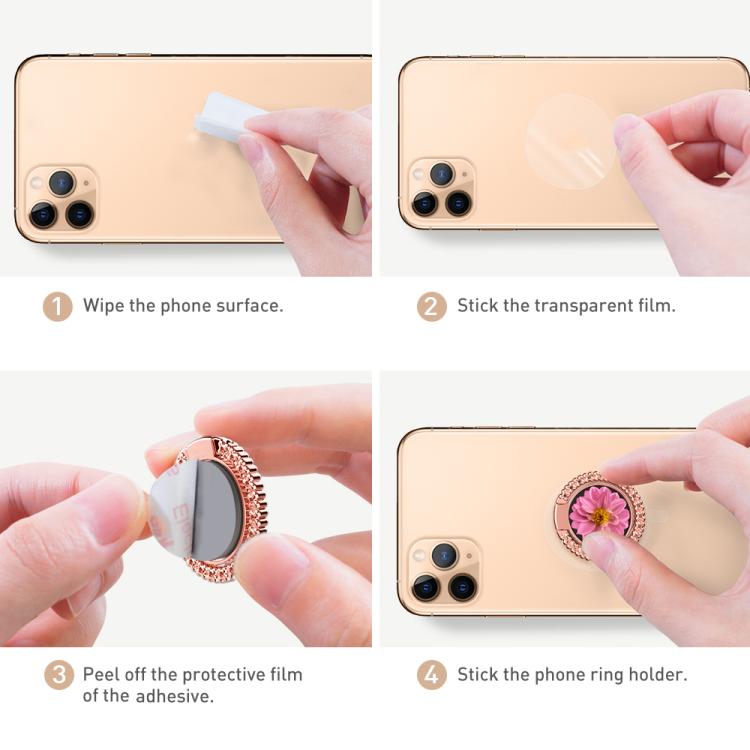 1 Wipe the phone surface.

2 Stick the transparent film.

3 Peel off the protective film of the adhesive.

4 Stick the phone ring holder.