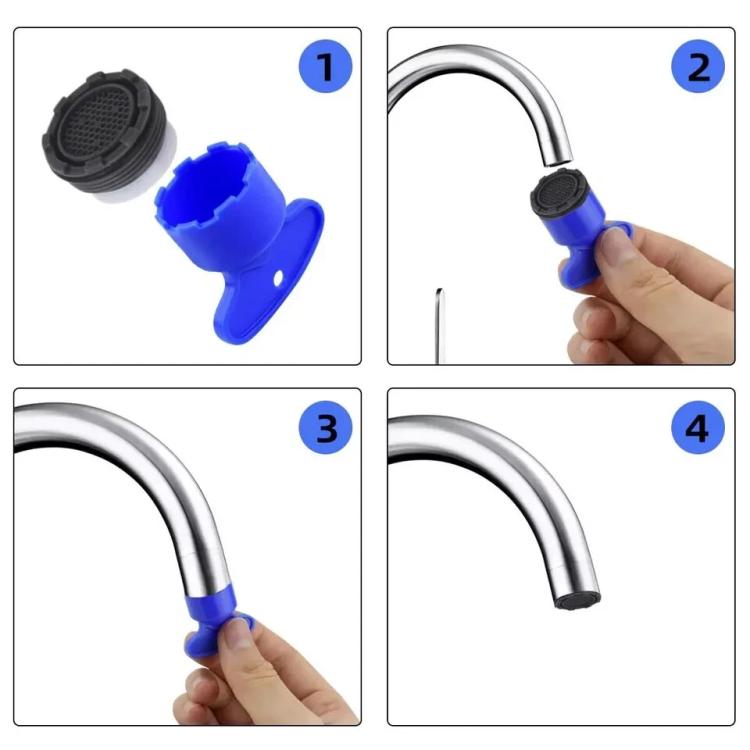 1

2

3

4