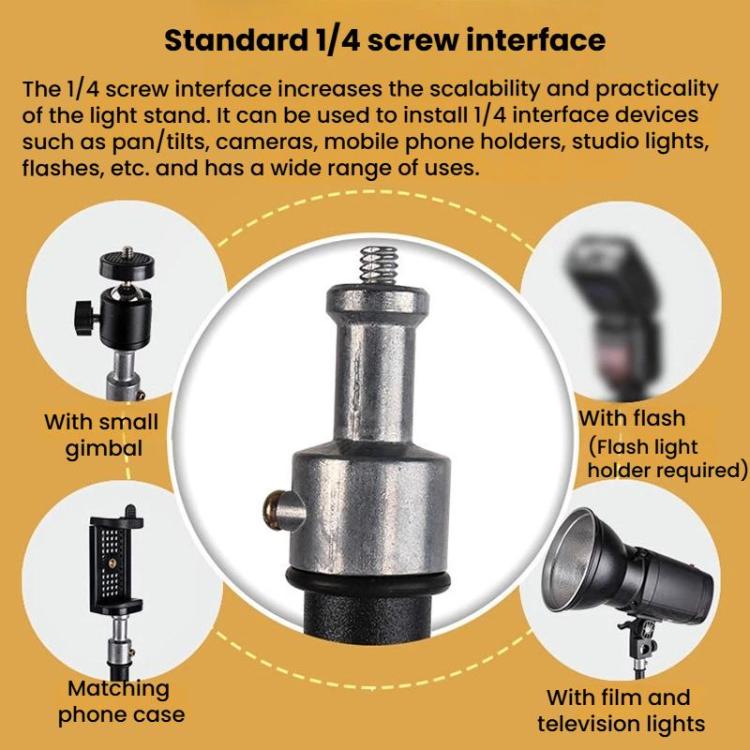 Standard 1/4 screw interface

The 1/4 screw interface increases the scalability and practicality of the light stand. It can be used to install 1/4 interface devices such as pan/tilts, cameras, mobile phone holders, studio lights, flashes, etc. and has a wide range of uses.

With small gimbal

With flash (Flash light holder required)

Matching phone case

With film and television lights