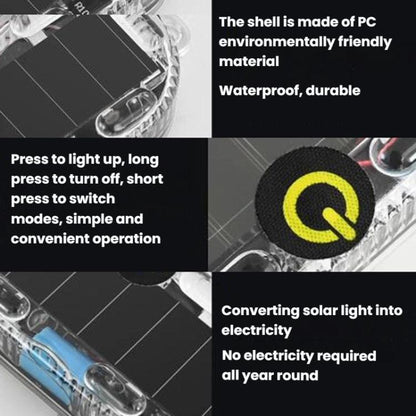 The shell is made of PC environmentally friendly material

Waterproof, durable

Press to light up, long press to turn off, short press to switch modes, simple and convenient operation

Converting solar light into electricity

No electricity required all year round