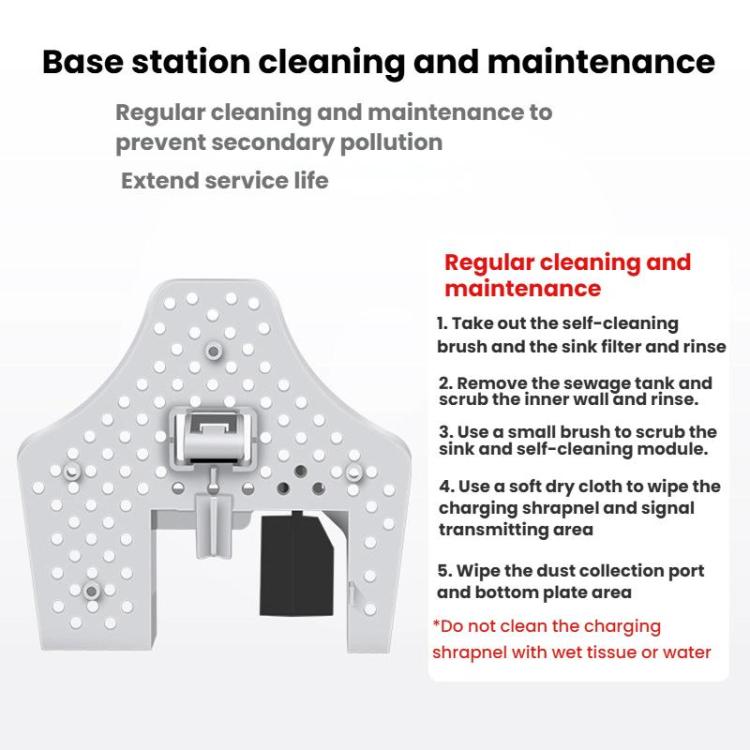 Base station cleaning and maintenance

Regular cleaning and maintenance to prevent secondary pollution

Extend service life

Regular cleaning and maintenance

1. Take out the self-cleaning brush and the sink filter and rinse

2. Remove the sewage tank and scrub the inner wall and rinse.

3. Use a small brush to scrub the sink and self-cleaning module.

4. Use a soft dry cloth to wipe the charging shrapnel and signal transmitting area

5. Wipe the dust collection port and bottom plate area

*Do not clean the charging shrapnel with wet tissue or water