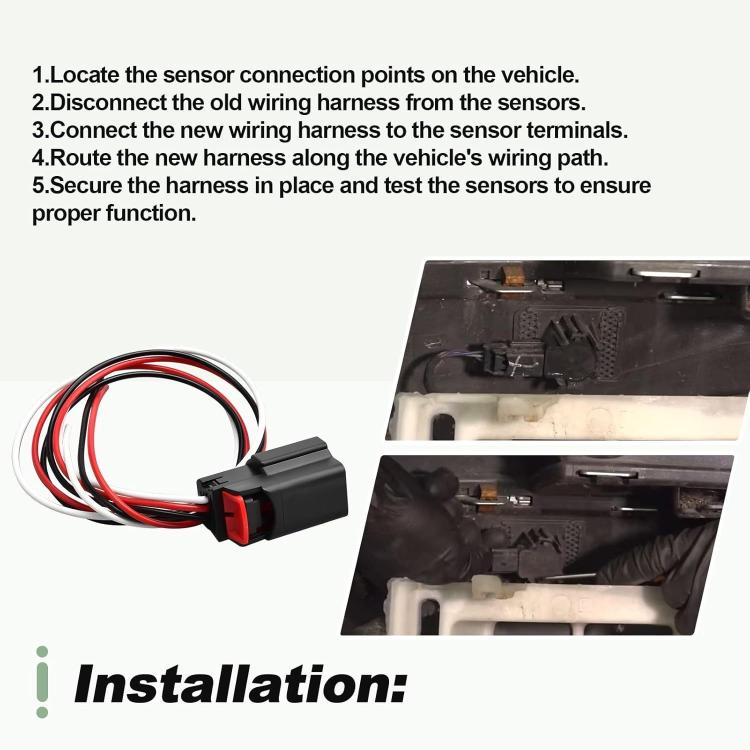 1.Locate the sensor connection points on the vehicle.
2.Disconnect the old wiring harness from the sensors.
3.Connect the new wiring harness to the sensor terminals.
4.Route the new harness along the vehicle's wiring path.
5.Secure the harness in place and test the sensors to ensure proper function.

Installation: