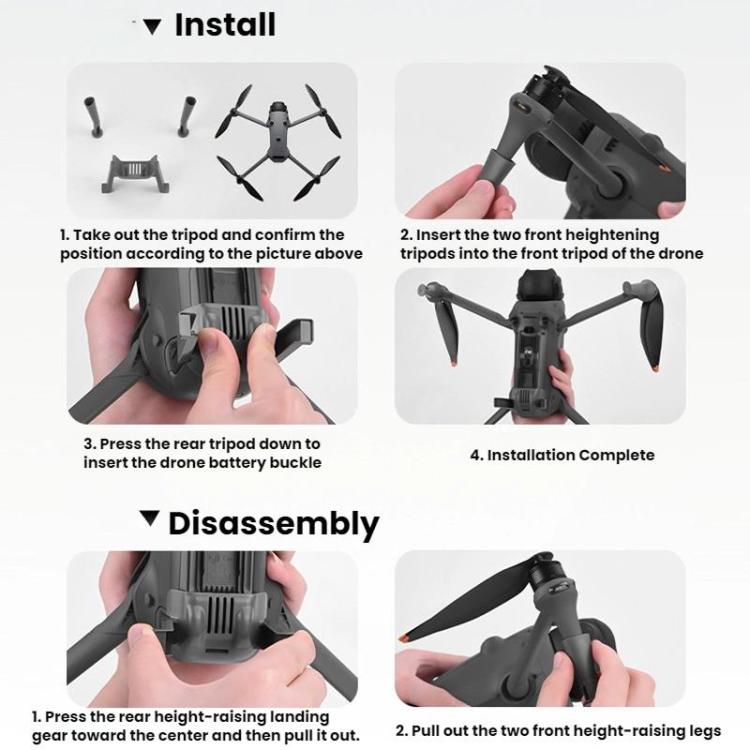 ▼ Install

1. Take out the tripod and confirm the position according to the picture above

2. Insert the two front heightening tripods into the front tripod of the drone

3. Press the rear tripod down to insert the drone battery buckle

4. Installation Complete

▼ Disassembly

1. Press the rear height-raising landing gear toward the center and then pull it out.

2. Pull out the two front height-raising legs