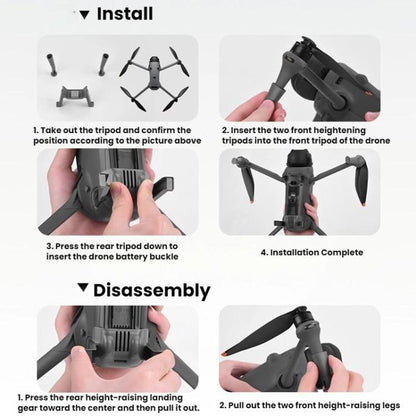 ▼ Install

1. Take out the tripod and confirm the position according to the picture above

2. Insert the two front heightening tripods into the front tripod of the drone

3. Press the rear tripod down to insert the drone battery buckle

4. Installation Complete

▼ Disassembly

1. Press the rear height-raising landing gear toward the center and then pull it out.

2. Pull out the two front height-raising legs