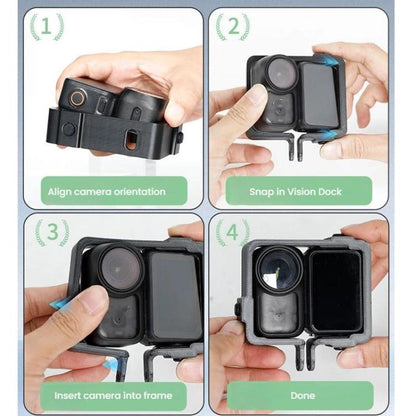 1

Align camera orientation

2

Snap in Vision Dock

3

Insert camera into frame

4

Done